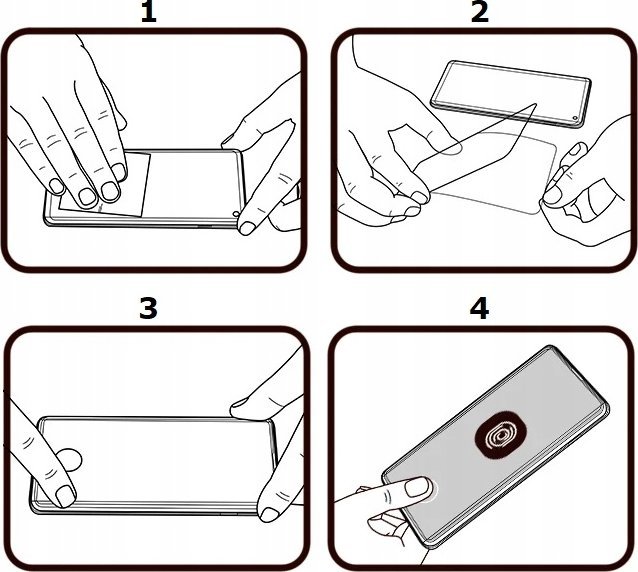 1

2

3

4