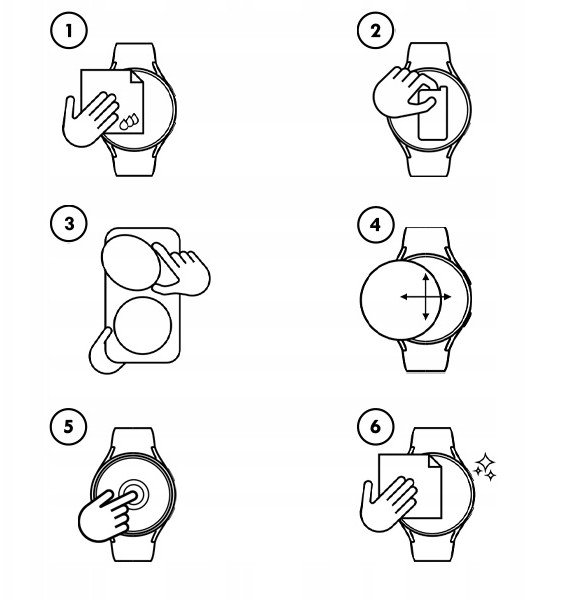 1

2

3

4

5

6