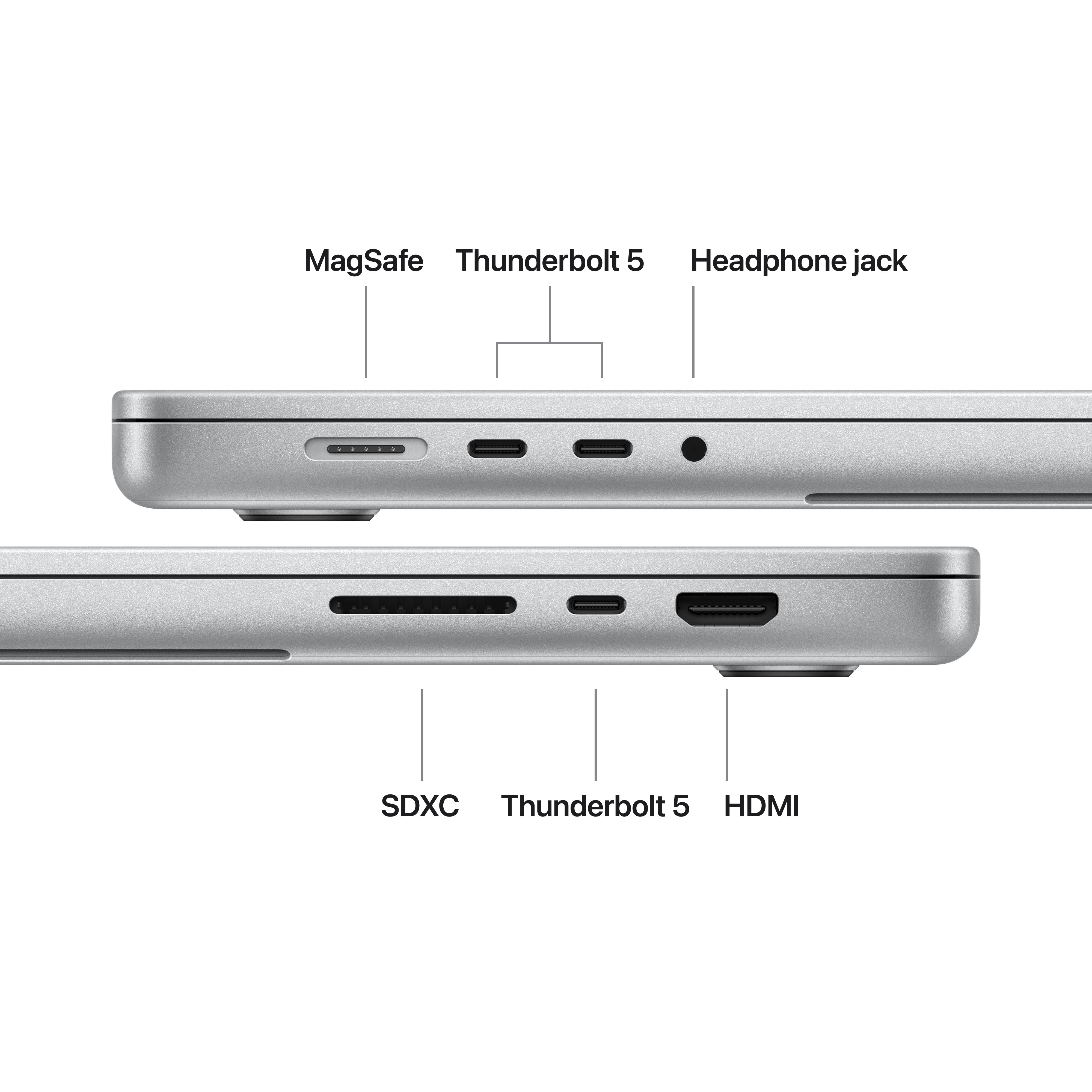 MagSafe Thunderbolt 5 Headphone jack

SDXC Thunderbolt 5 HDMI