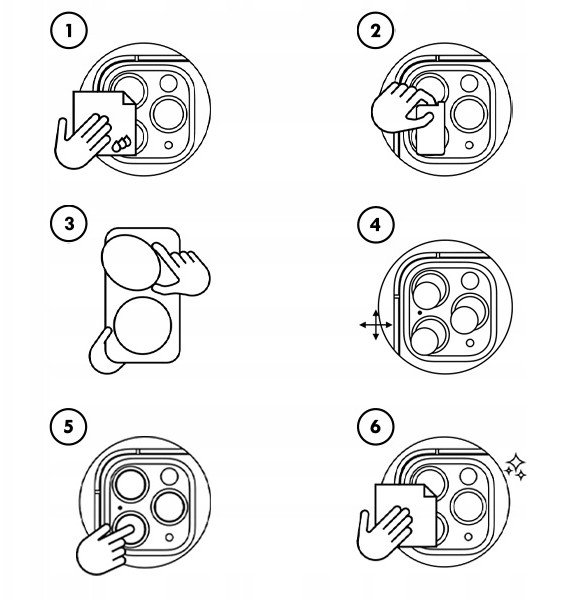 1

2

3

4

5

6