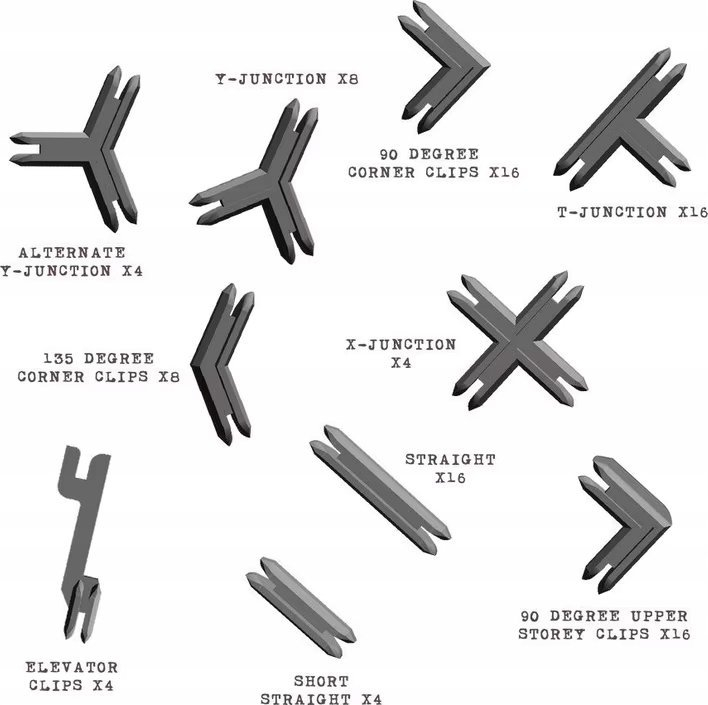 Y-JUNCTION X8

90 DEGREE CORNER CLIPS X16

T-JUNCTION X16

ALTERNATE Y-JUNCTION X4

135 DEGREE CORNER CLIPS X8

X-JUNCTION X4

STRAIGHT X16

90 DEGREE UPPER STOREY CLIPS X16

ELEVATOR CLIPS X4

SHORT STRAIGHT X4