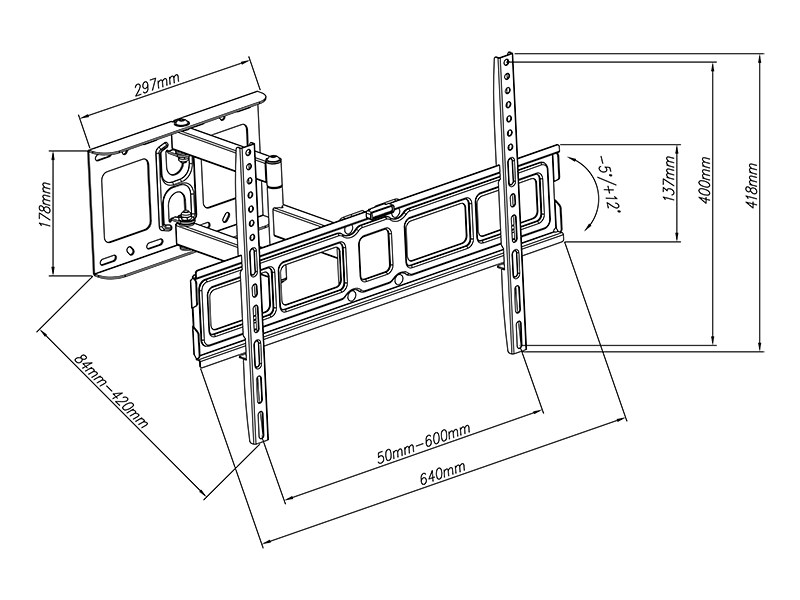 297mm

178mm

84mm-420mm

50mm-600mm

640mm

-5°/+12°

137mm

400mm

418mm