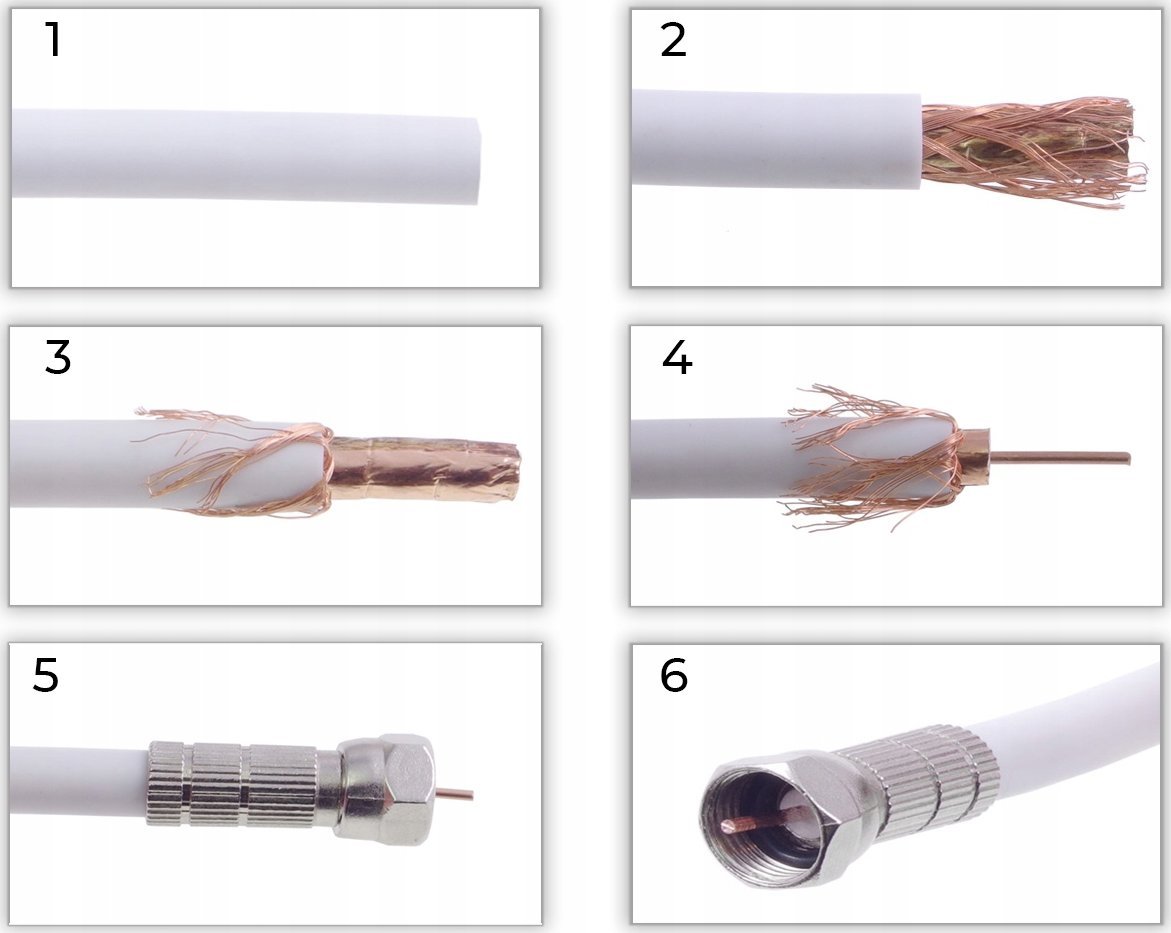 1

2

3

4

5

6