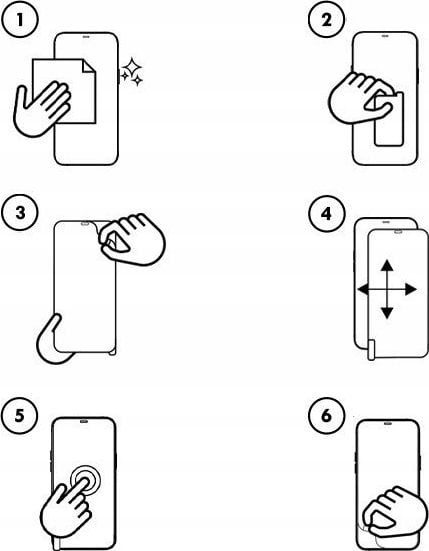 1

2

3

4

5

6