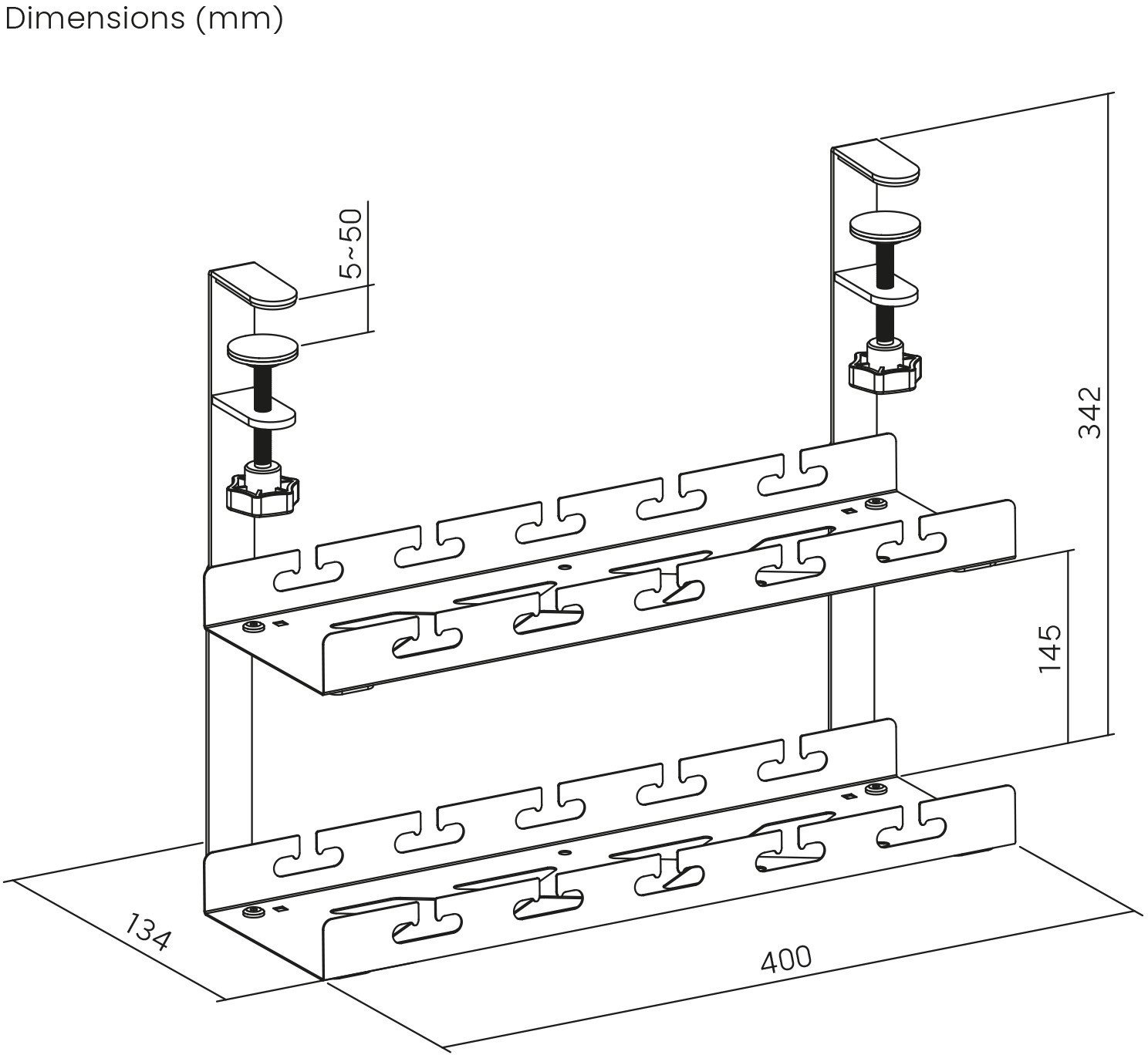 Dimensions (mm)

5~50

342

145

134

400