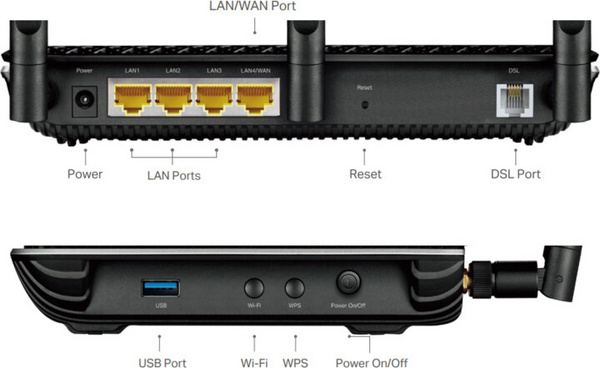 LAN/WAN Port

Power LAN1 LAN2 LAN3 LAN4/WAN Reset DSL

Power
LAN Ports
Reset
DSL Port

USB Wi-Fi WPS Power On/Off

USB Port
Wi-Fi
WPS
Power On/Off