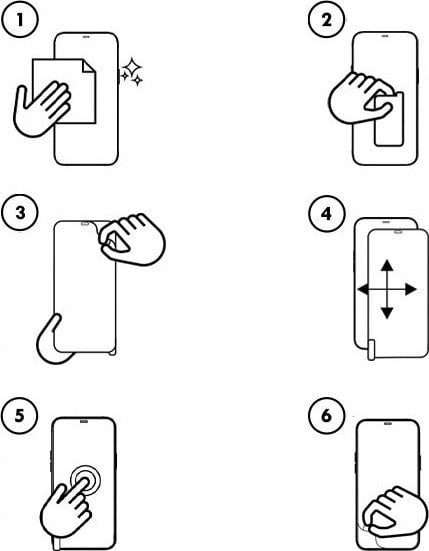 1

2

3

4

5

6