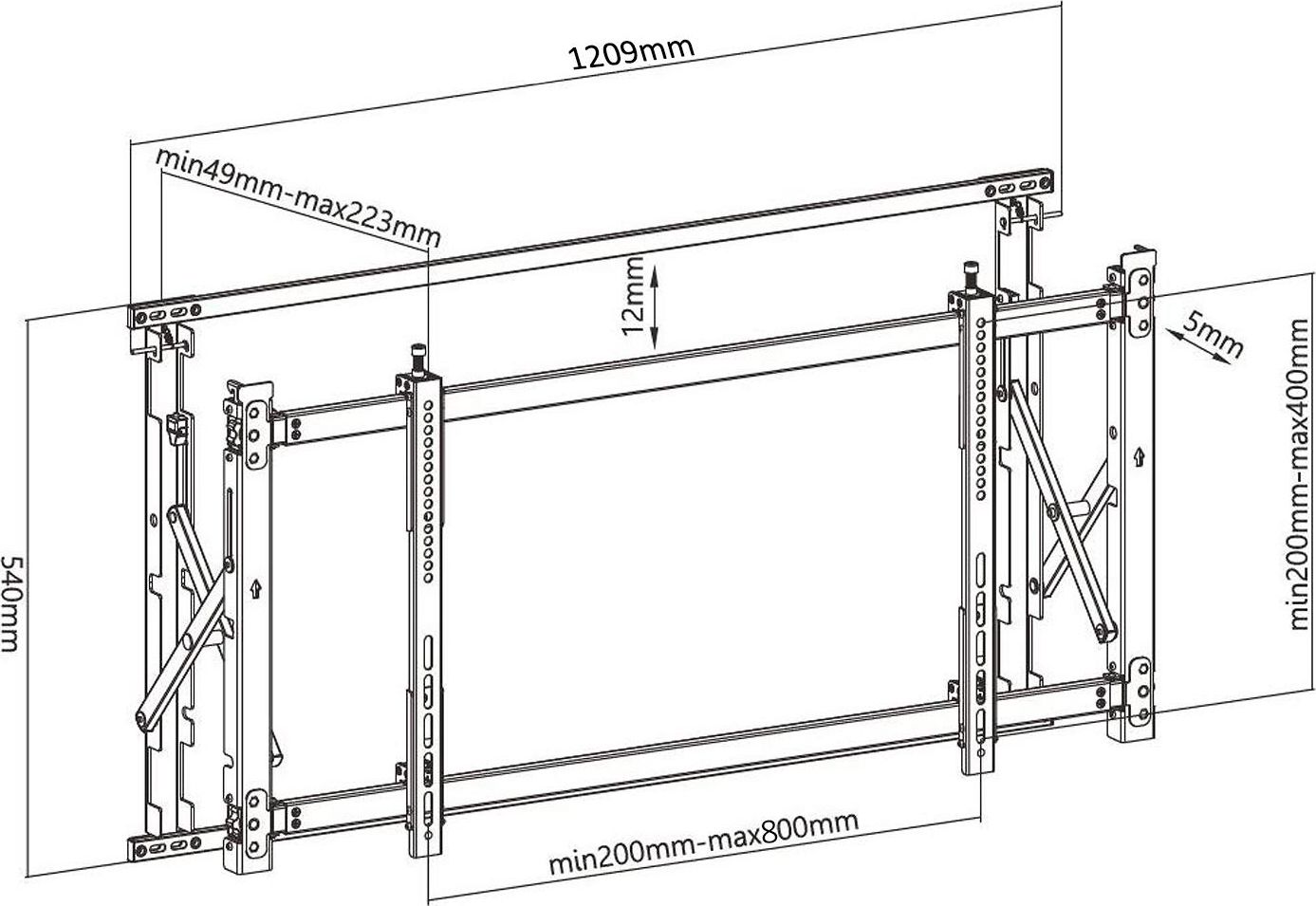 1209mm

min49mm-max223mm

12mm

5mm

540mm

min200mm-max400mm

min200mm-max800mm