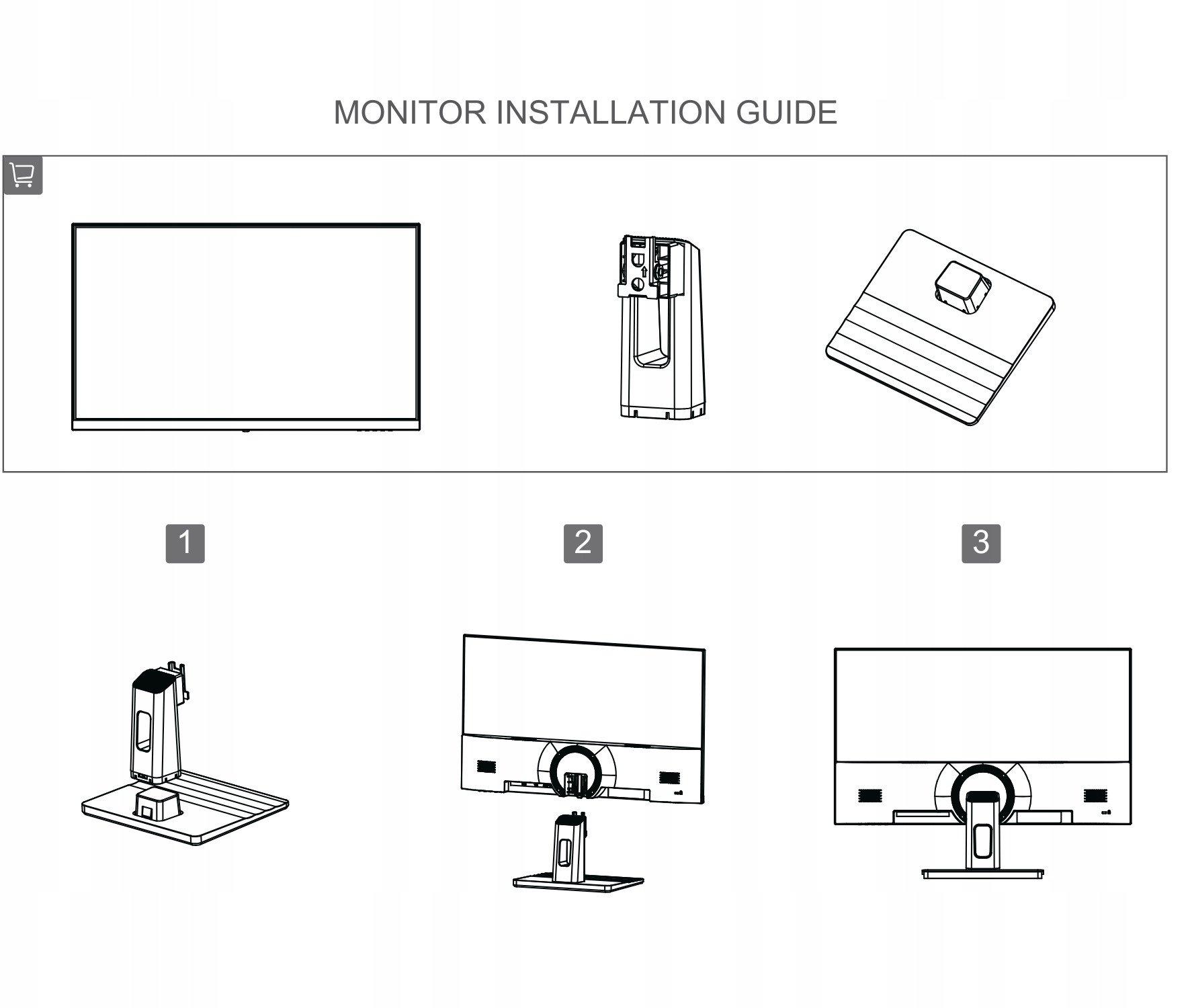 MONITOR INSTALLATION GUIDE

1

2

3