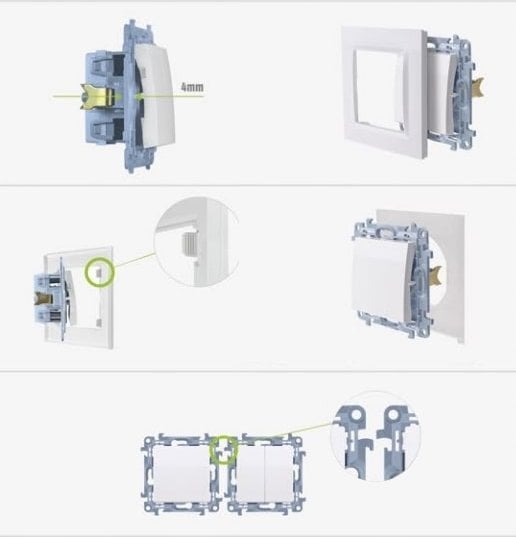 4mm