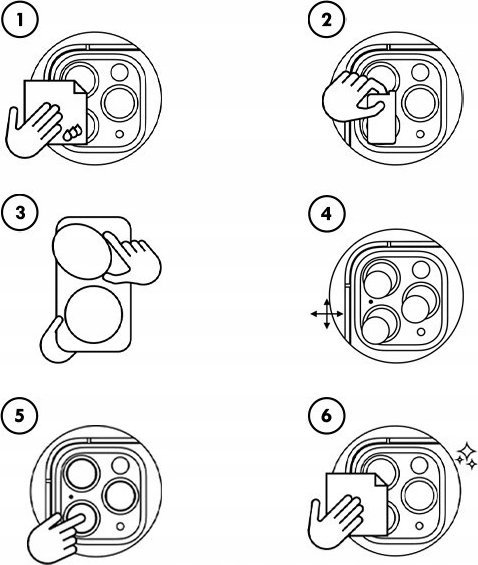 1
2
3
4
5
6