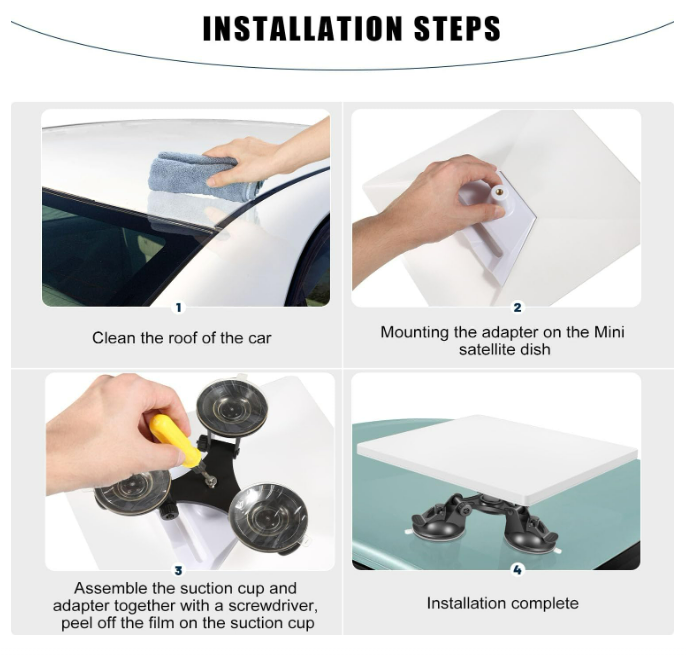 INSTALLATION STEPS

1

Clean the roof of the car

2

Mounting the adapter on the Mini satellite dish

3

Assemble the suction cup and adapter together with a screwdriver, peel off the film on the suction cup

4

Installation complete