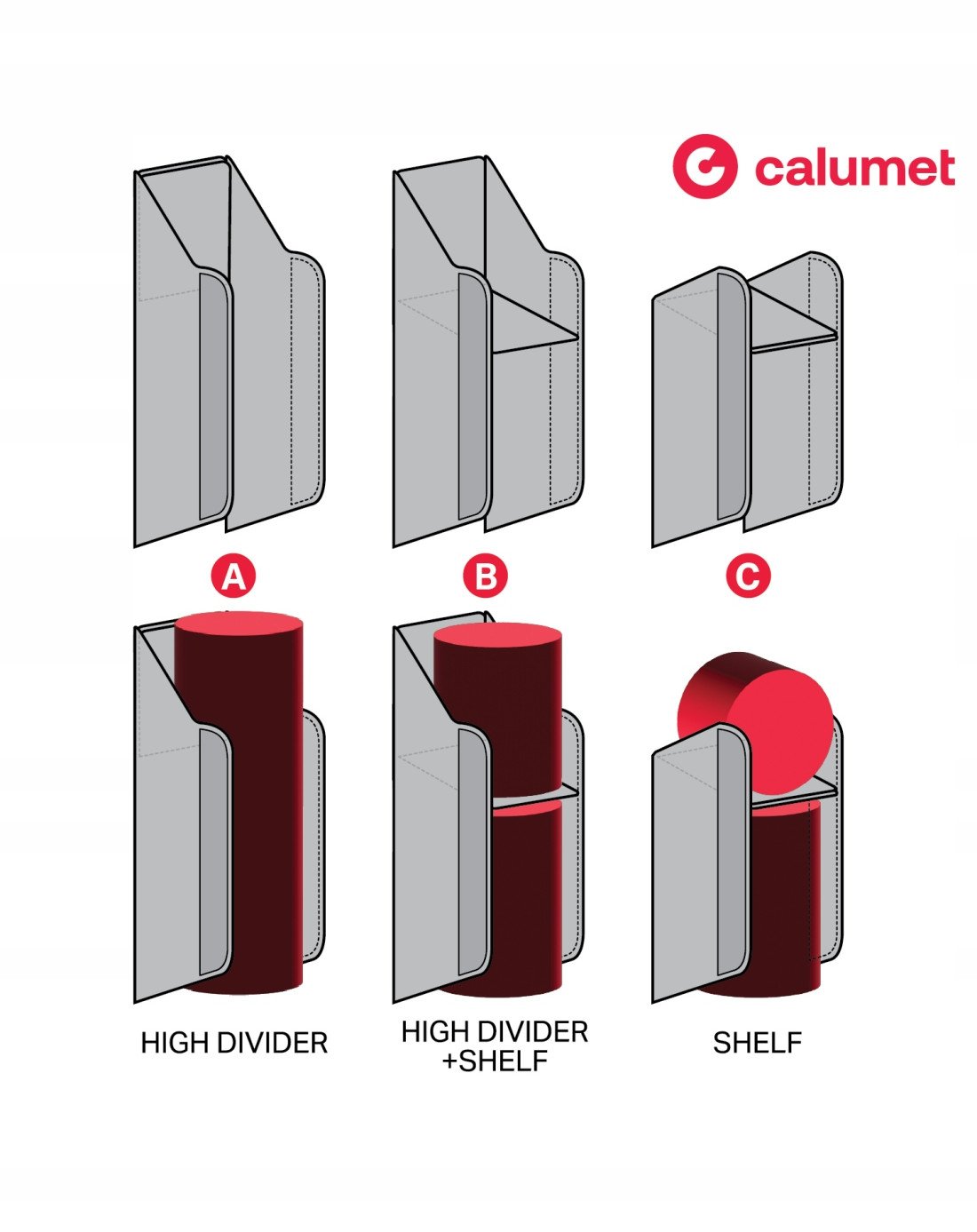 calumet

A

B

C

HIGH DIVIDER

HIGH DIVIDER +SHELF

SHELF