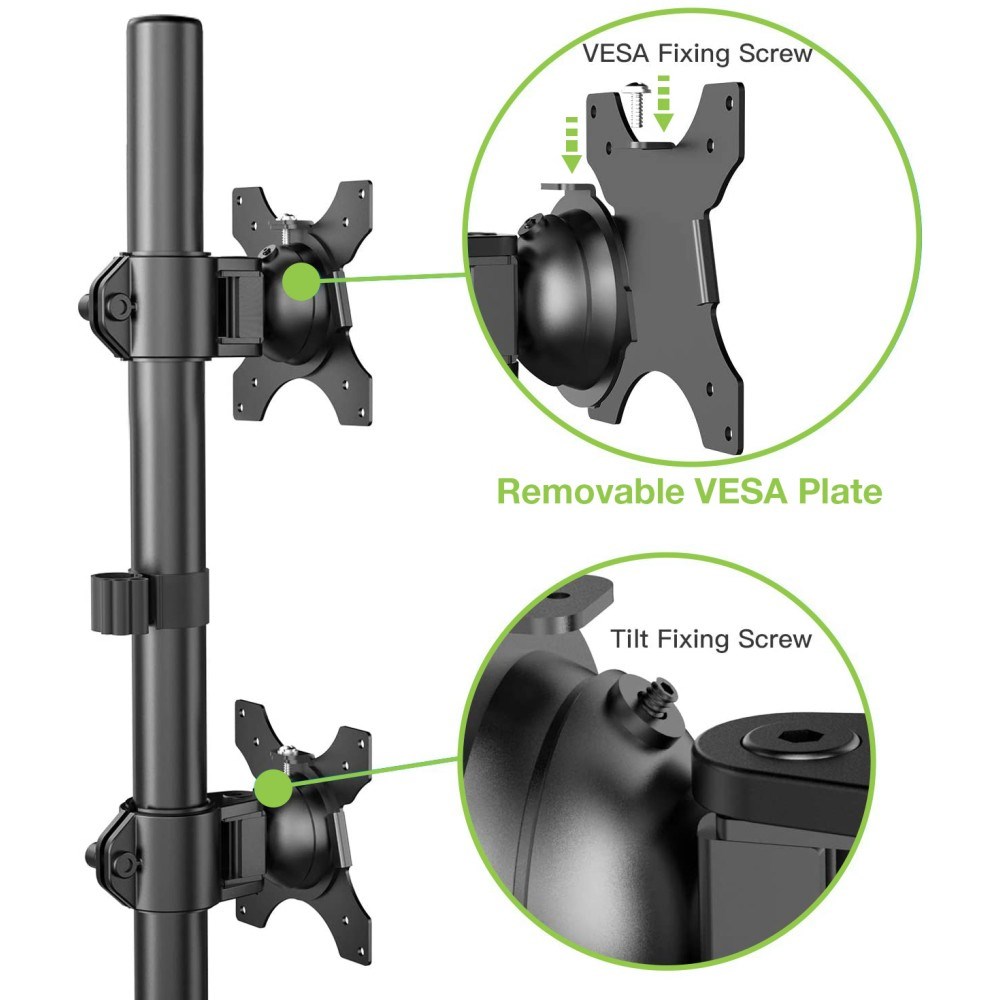 VESA Fixing Screw

Removable VESA Plate

Tilt Fixing Screw