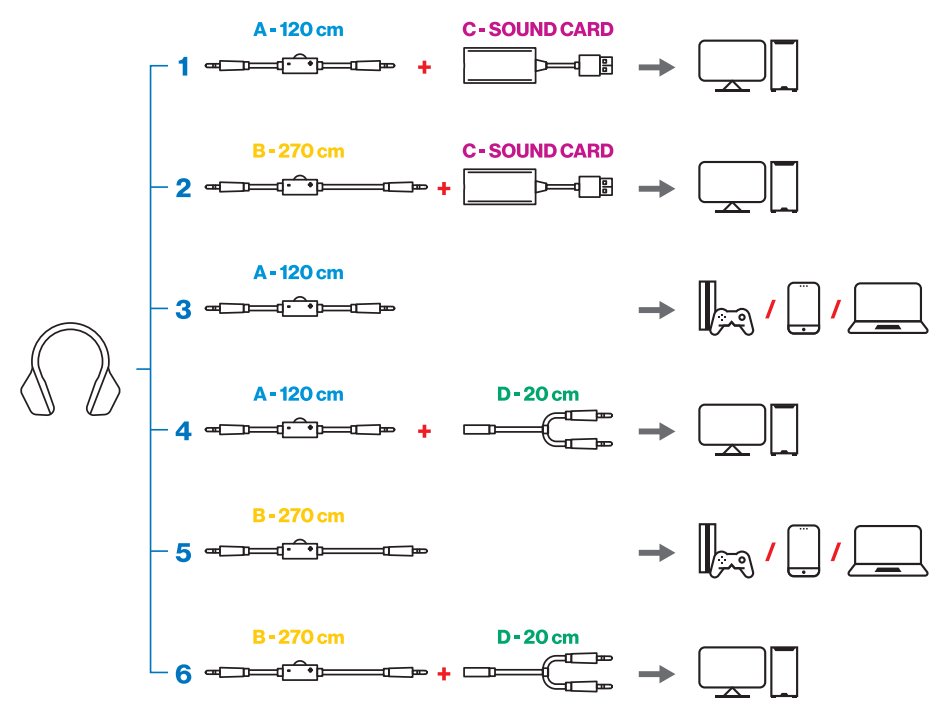 1 A - 120 cm + C - SOUND CARD

2 B - 270 cm + C - SOUND CARD

3 A - 120 cm
/ /

4 A - 120 cm + D - 20 cm

5 B - 270 cm
/ /

6 B - 270 cm + D - 20 cm