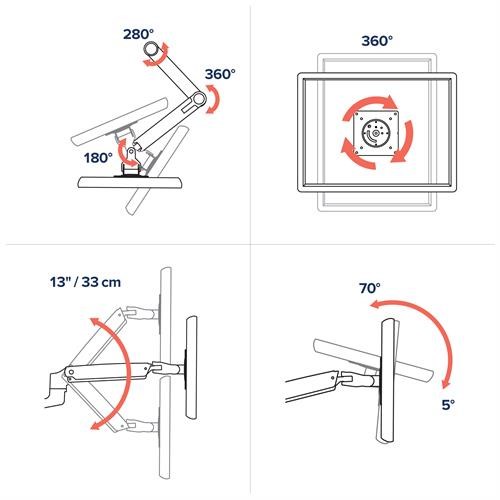 280°
360°
180°
360°
13" / 33 cm
70°
5°