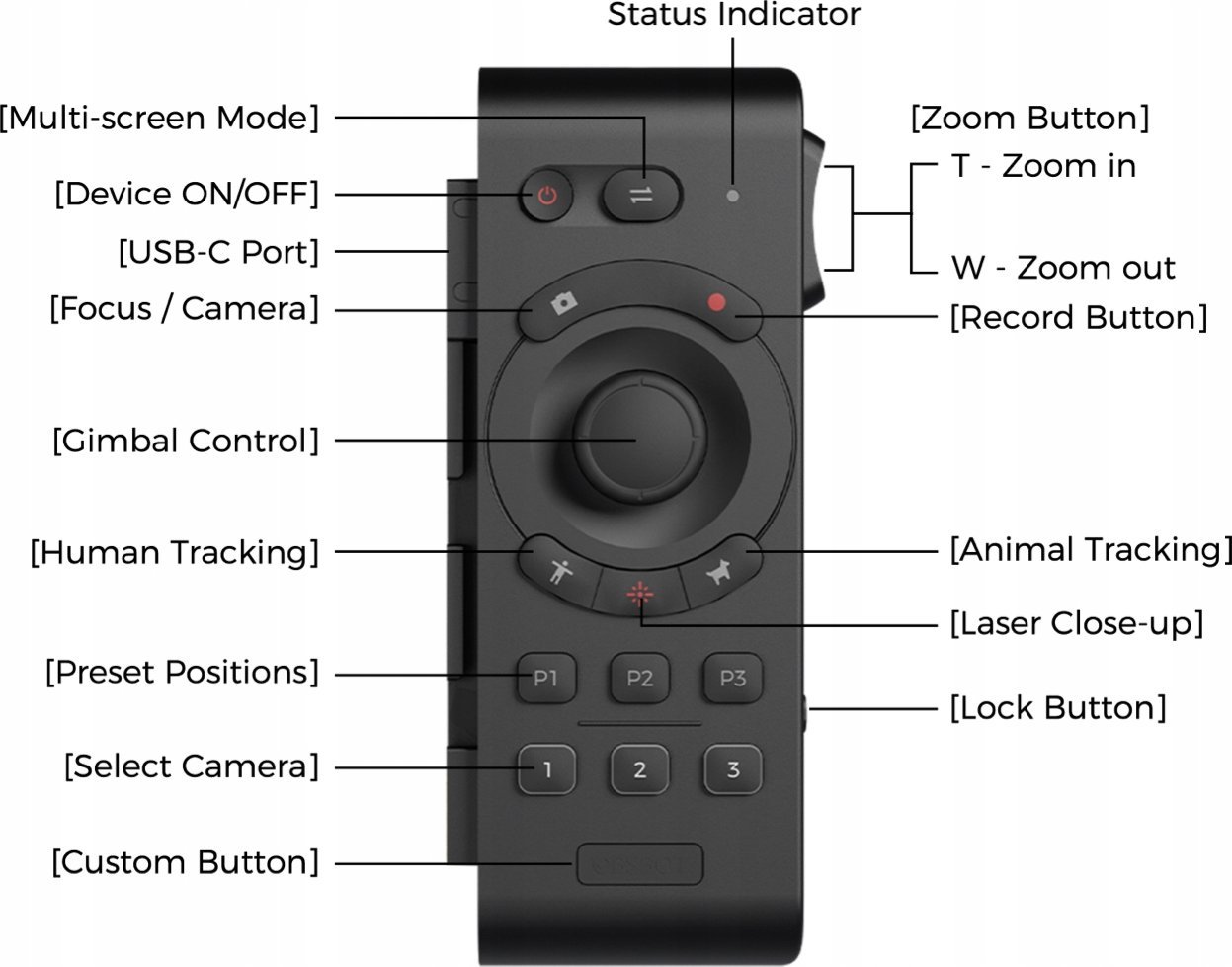 Status Indicator

[Multi-screen Mode]

[Device ON/OFF]

[USB-C Port]

[Focus / Camera]

[Gimbal Control]

[Human Tracking]

[Preset Positions]

[Select Camera]

[Custom Button]

[Zoom Button]

T - Zoom in

W - Zoom out

[Record Button]

[Animal Tracking]

[Laser Close-up]

[Lock Button]

P1 P2 P3

1 2 3

OBSBOT