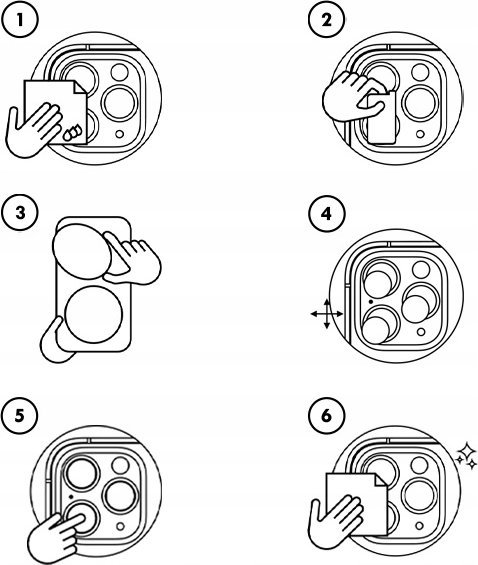 1

2

3

4

5

6